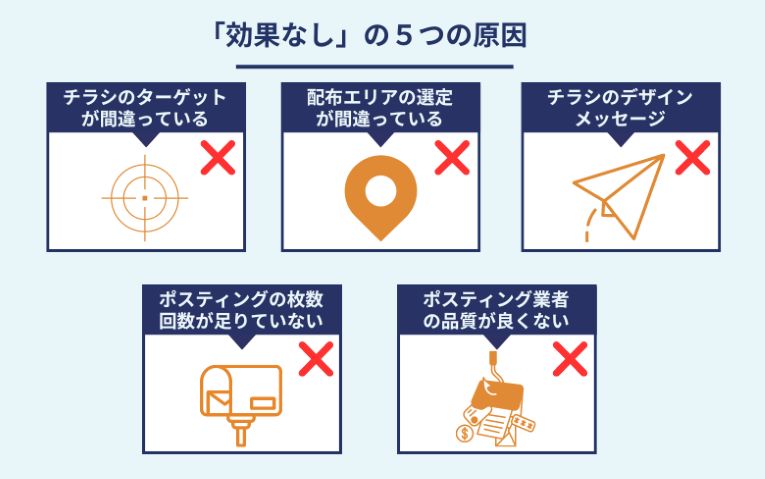 「効果なし」の５つの原因

チラシのターゲットが間違っている

配布エリアの選定が間違っている

チラシのデザインメッセージ

ポスティングの枚数回数が足りていない

ポスティング業者の品質が良くない